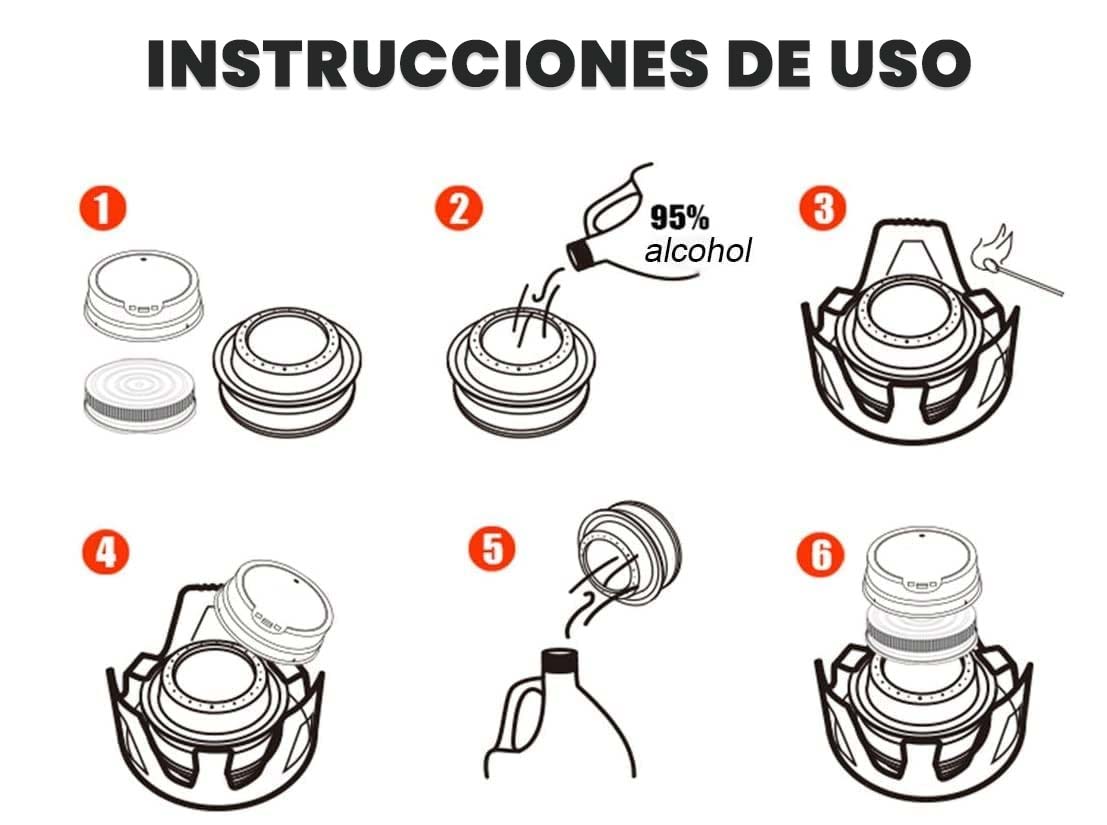 INSTRUCCIONES DE USO

1

2

95%
alcohol

3

4

5

6